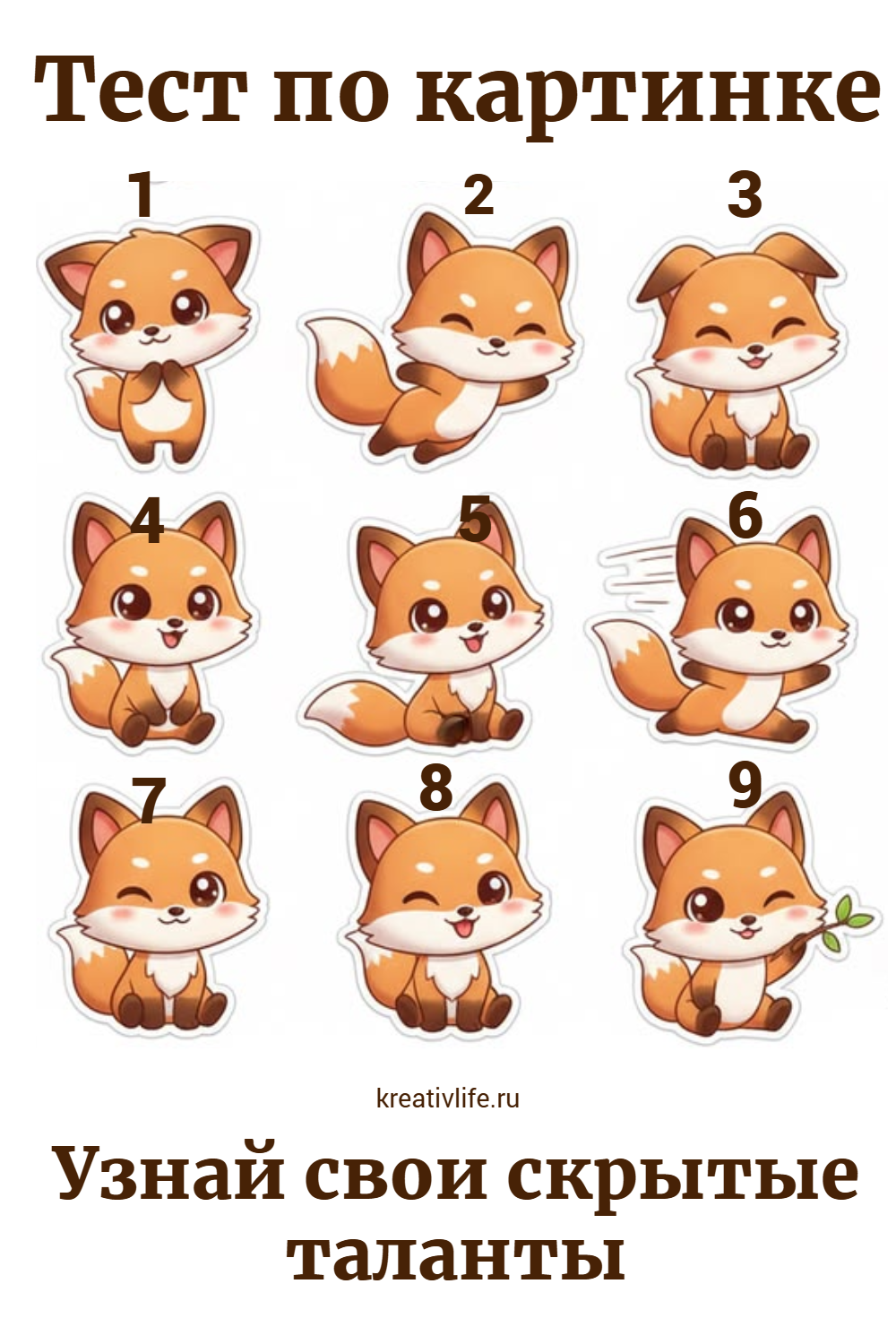 Тест по картинке

1

2

3

4

5

6

7

8

9

kreativlife.ru

Узнай свои скрытые таланты